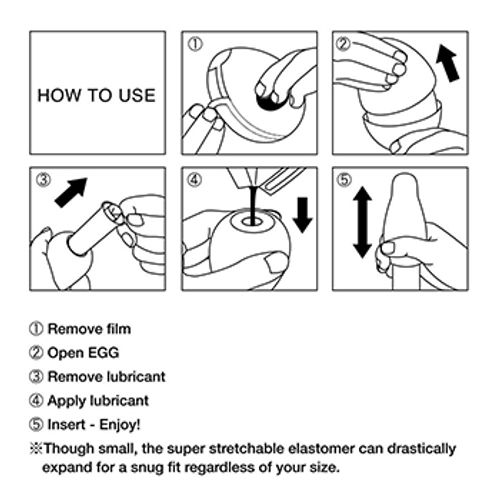 HOW TO USE

①

②

③

④

⑤

① Remove film
② Open EGG
③ Remove lubricant
④ Apply lubricant
⑤ Insert - Enjoy!
※Though small, the super stretchable elastomer can drastically expand for a snug fit regardless of your size.