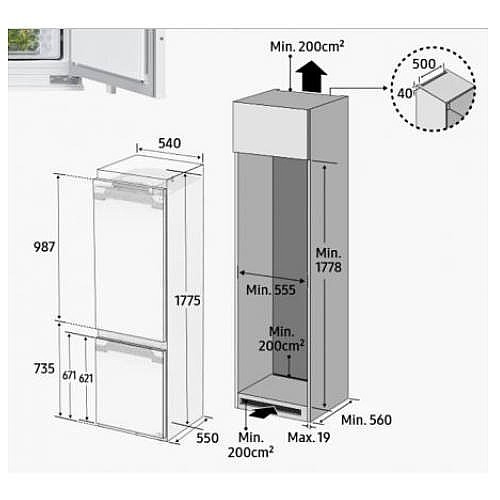 Min. 200cm²

500

40

540

987

1775

735

671

621

550

Min. 1778

Min. 555

Min. 200cm²

Min. 560

Min. 200cm²

Max. 19