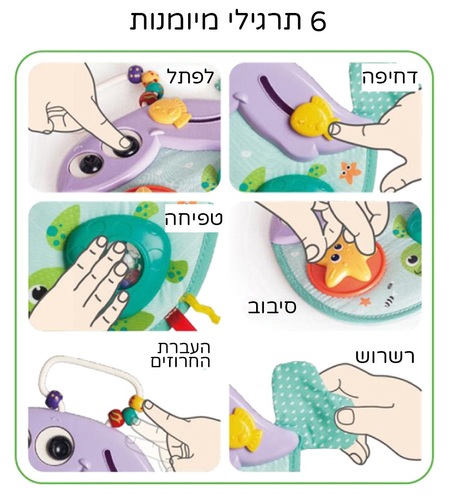 6 תרגילי מיומנות

דחיפה

לפתל

סיבוב

טפיחה

רשרוש

העברת החרוזים