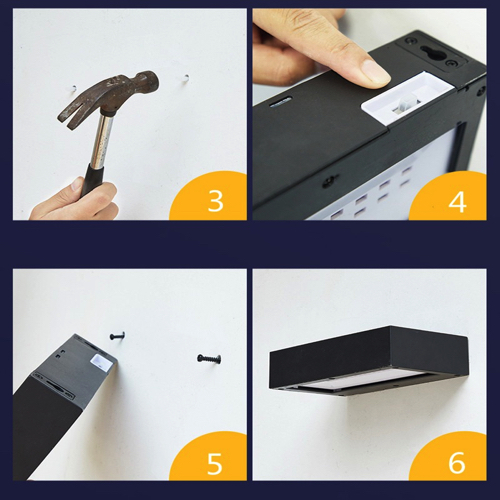 3

4

5

6