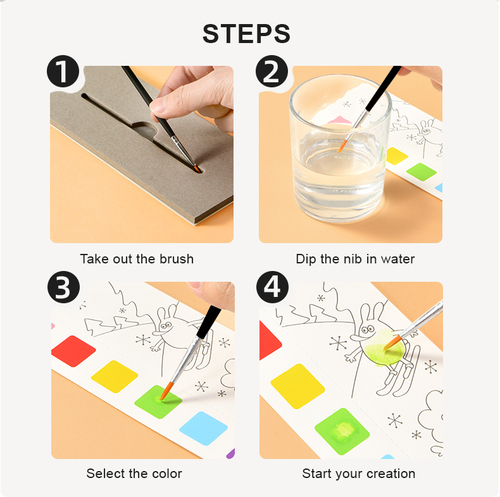 STEPS

1

Take out the brush

2

Dip the nib in water

3

Select the color

4

Start your creation