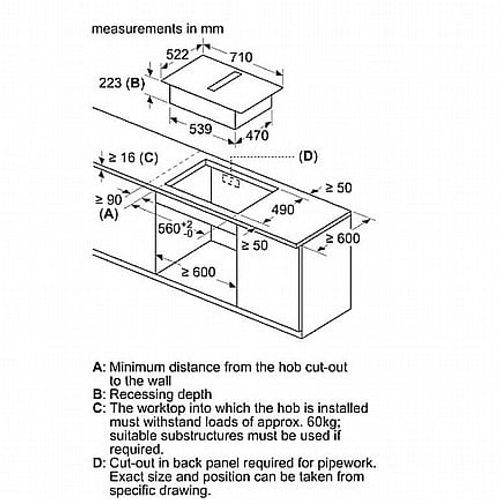 measurements in mm

522
710
223 (B)
539
470
≥ 16 (C)
(D)
≥ 50
≥ 90
(A)
490
$560^{+2}_{-0}$
≥ 50
≥ 600
≥ 600

A: Minimum distance from the hob cut-out to the wall
B: Recessing depth
C: The worktop into which the hob is installed must withstand loads of approx. 60kg; suitable substructures must be used if required.
D: Cut-out in back panel required for pipework. Exact size and position can be taken from specific drawing.