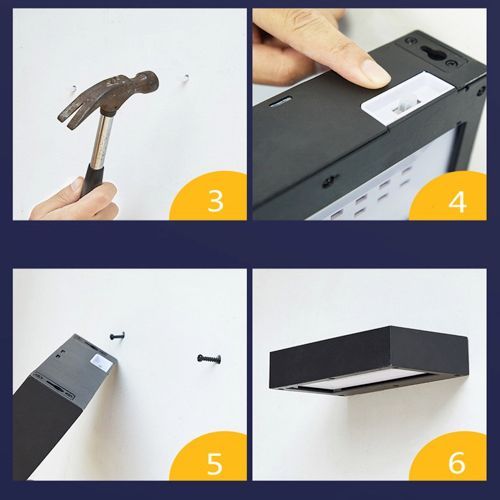 3

4

5

6