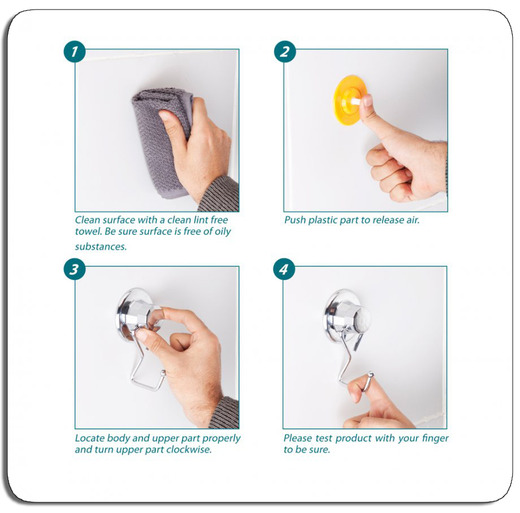 1

Clean surface with a clean lint free towel. Be sure surface is free of oily substances.

2

Push plastic part to release air.

3

Locate body and upper part properly and turn upper part clockwise.

4

Please test product with your finger to be sure.