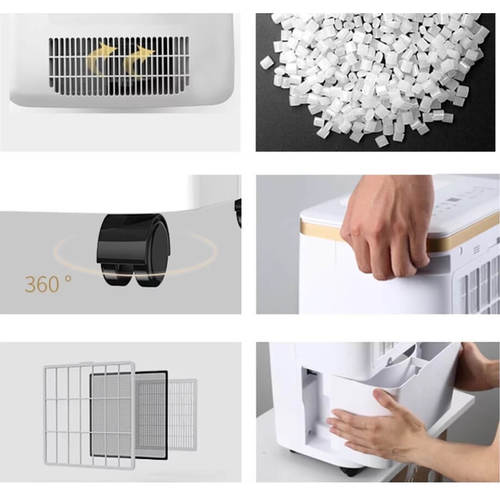 360 °