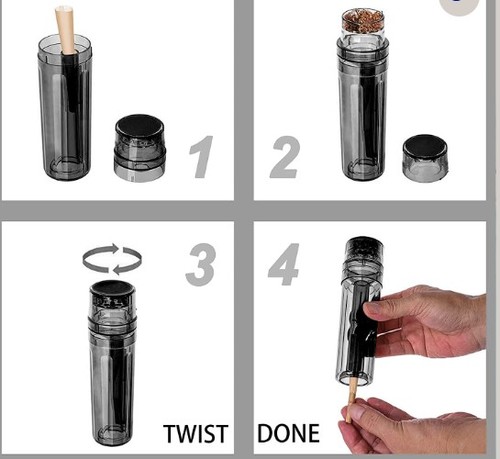 1

2

3

TWIST

4

DONE