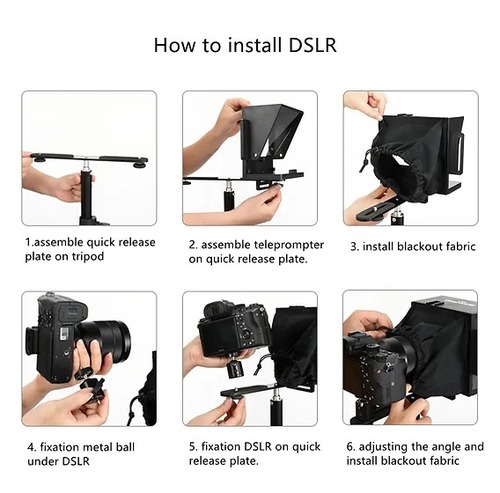 How to install DSLR

1.assemble quick release plate on tripod

2. assemble teleprompter on quick release plate.

3. install blackout fabric

4. fixation metal ball under DSLR

5. fixation DSLR on quick release plate.

6. adjusting the angle and install blackout fabric