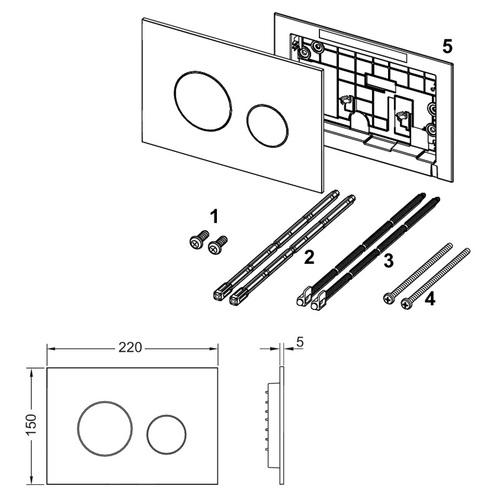 5

1

2

3

4

220

5

150