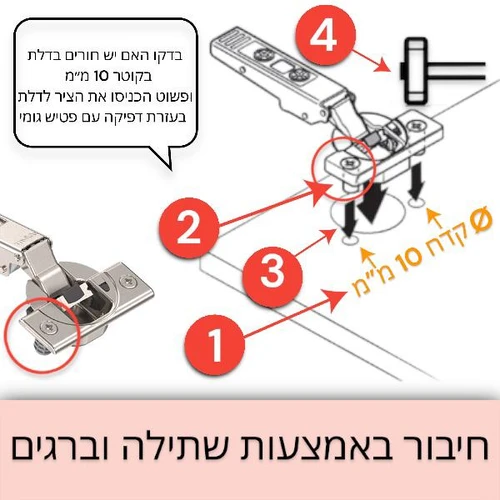 בדקו האם יש חורים בדלת
בקוטר 10 מ״מ
ופשוט הכניסו את הציר לדלת
בעזרת דפיקה עם פטיש גומי

4

2

3

1

Ø קדח 10 מ״מ

חיבור באמצעות שתילה וברגים