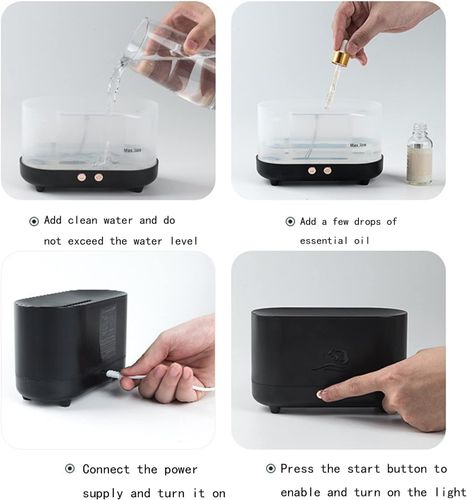 Max line

Max line

⊙ Add clean water and do not exceed the water level

⊙ Add a few drops of essential oil

⊙ Connect the power supply and turn it on

⊙ Press the start button to enable and turn on the light