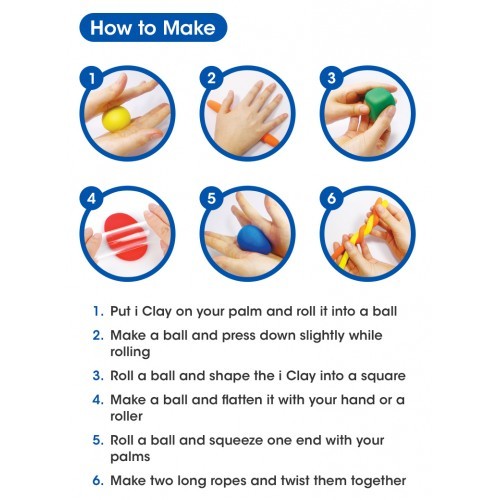 How to Make

1

2

3

4

5

6

1. Put i Clay on your palm and roll it into a ball

2. Make a ball and press down slightly while rolling

3. Roll a ball and shape the i Clay into a square

4. Make a ball and flatten it with your hand or a roller

5. Roll a ball and squeeze one end with your palms

6. Make two long ropes and twist them together