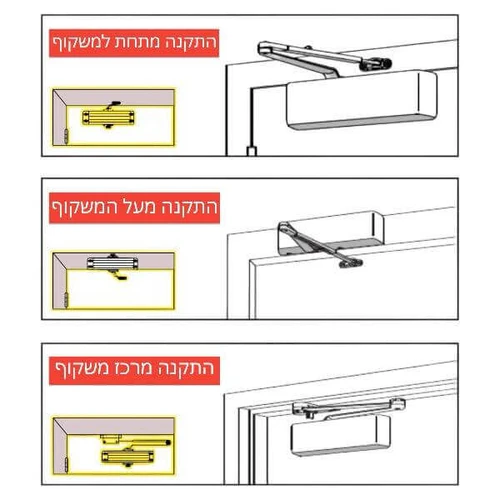 התקנה מתחת למשקוף

התקנה מעל המשקוף

התקנה מרכז משקוף