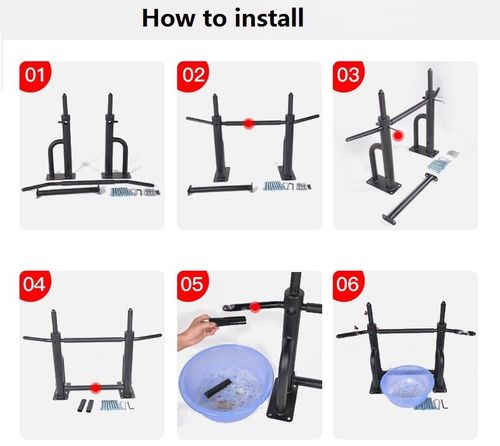 How to install

01

02

03

04

05

06