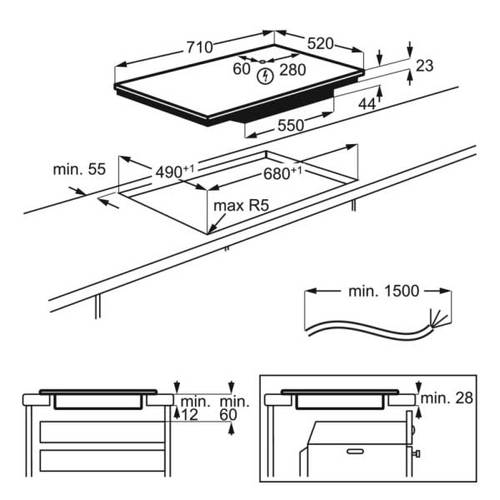 710
520
60
280
23
44
550
min. 55
$490^{+1}$
$680^{+1}$
max R5
min. 1500
min.
12
min.
60
min. 28