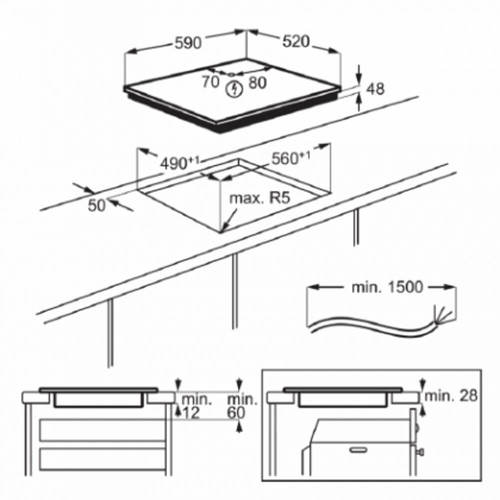 590
520
70
80
48
$490^{+1}$
$560^{+1}$
50
max. R5
min. 1500
min.
12
min.
60
min. 28