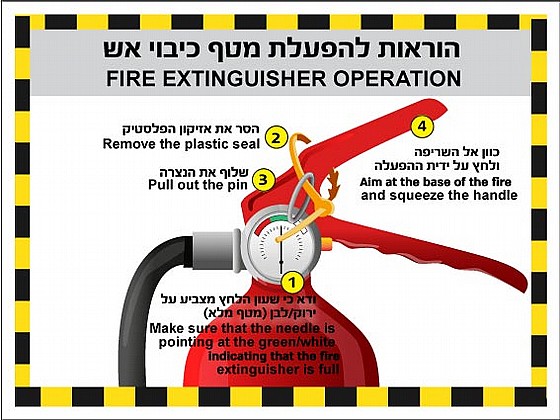 הוראות להפעלת מטף כיבוי אש
FIRE EXTINGUISHER OPERATION

2
הסר את אזיקון הפלסטיק
Remove the plastic seal

3
שלוף את הנצרה
Pull out the pin

4
כוון אל השריפה
ולחץ על ידית ההפעלה
Aim at the base of the fire and squeeze the handle

1
ודא כי שעון הלחץ מצביע על ירוק/לבן (מטף מלא)
Make sure that the needle is pointing at the green/white indicating that the fire extinguisher is full