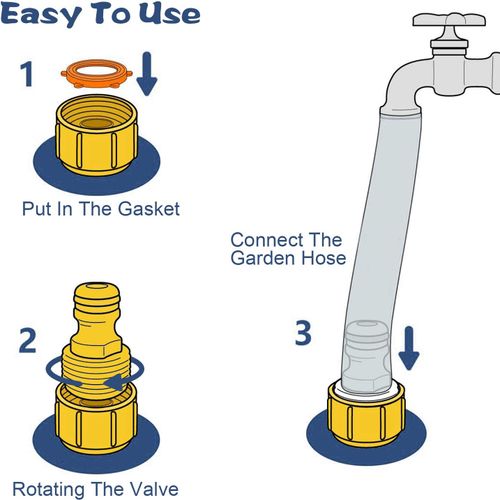 Easy To Use

1

Put In The Gasket

2

Rotating The Valve

Connect The Garden Hose

3