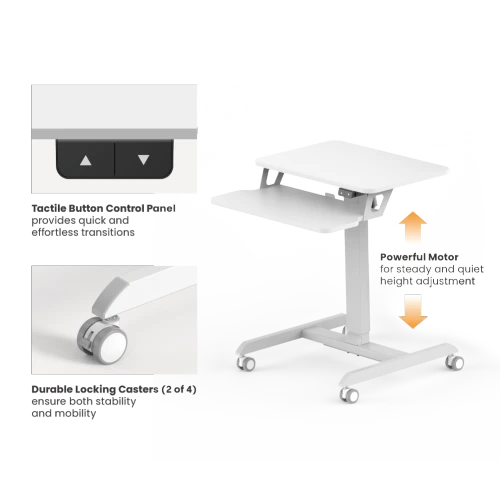 Tactile Button Control Panel
provides quick and effortless transitions

Durable Locking Casters (2 of 4)
ensure both stability and mobility

Powerful Motor
for steady and quiet height adjustment