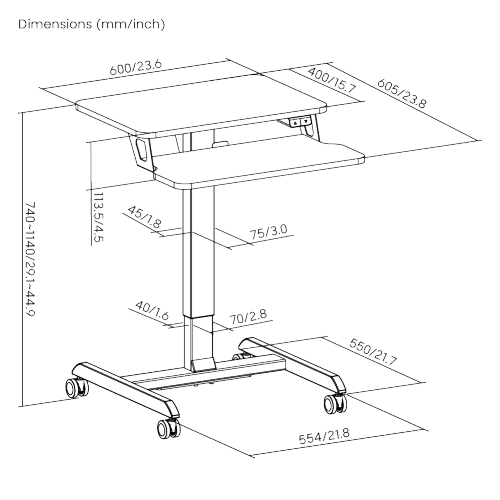 Dimensions (mm/inch)

600/23.6

400/15.7

605/23.8

740~1140/29.1~44.9

113.5/4.5

45/1.8

75/3.0

40/1.6

70/2.8

550/21.7

554/21.8