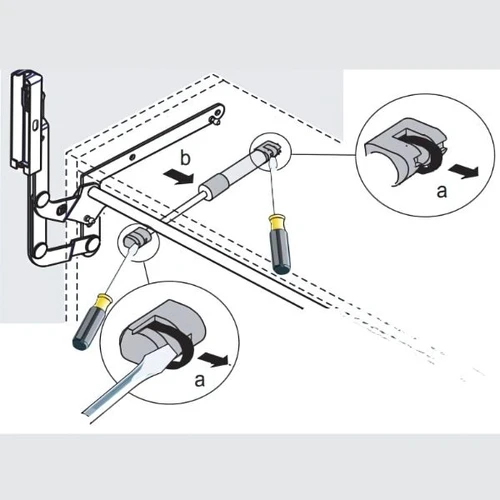 b

a

a