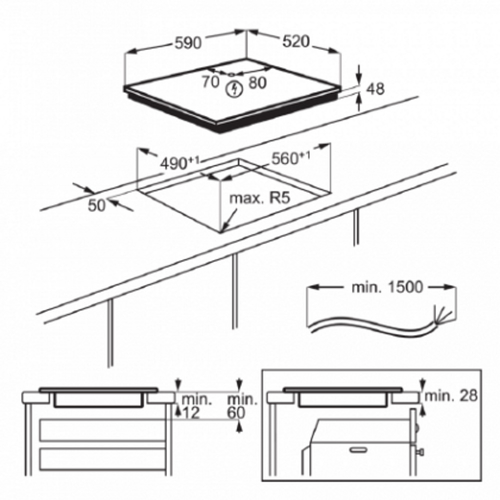 590
520
70
80
48
$490^{+1}$
$560^{+1}$
50
max. R5
min. 1500
min. 12
min. 60
min. 28