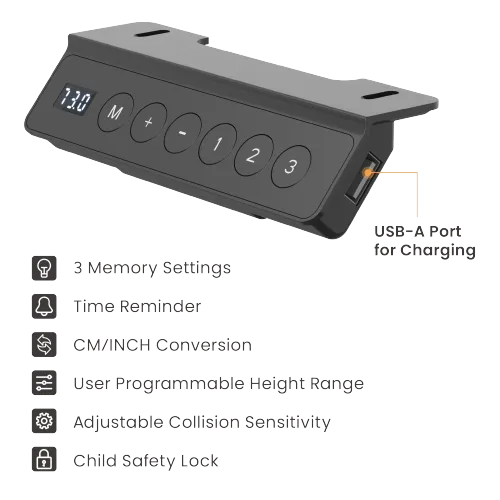 73.0

M + - 1 2 3

USB-A Port for Charging

3 Memory Settings

Time Reminder

CM/INCH Conversion

User Programmable Height Range

Adjustable Collision Sensitivity

Child Safety Lock