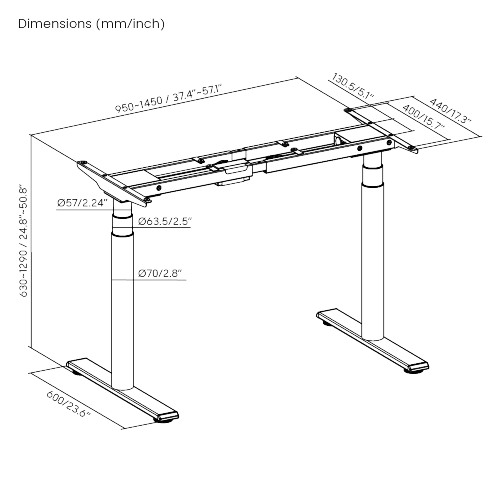 Dimensions (mm/inch)

950-1450 / 37.4"-57.1"

130.5/5.1"

440/17.3"

400/15.7"

630-1290 / 24.8"-50.8"

Ø57/2.24"

Ø63.5/2.5"

Ø70/2.8"

600/23.6"