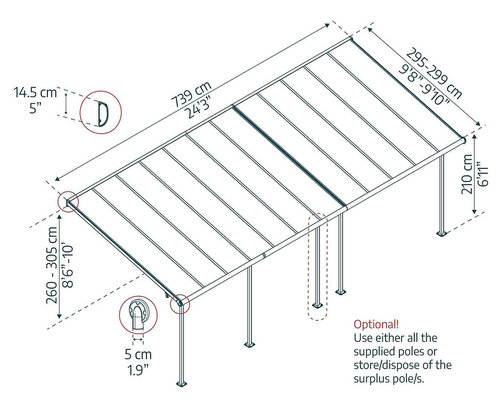 14.5 cm
5"

739 cm
24'3"

295-299 cm
9'8"-9'10"

210 cm
6'11"

260 - 305 cm
8'6"-10'

5 cm
1.9"

Optional!
Use either all the supplied poles or store/dispose of the surplus pole/s.