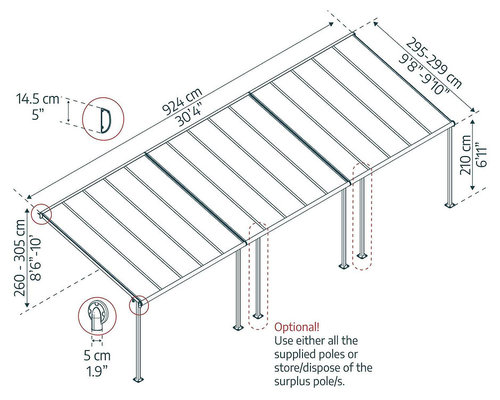 14.5 cm
5"

924 cm
30'4"

295-299 cm
9'8"-9'10"

210 cm
6'11"

260 - 305 cm
8'6"-10'

5 cm
1.9"

Optional!
Use either all the supplied poles or store/dispose of the surplus pole/s.