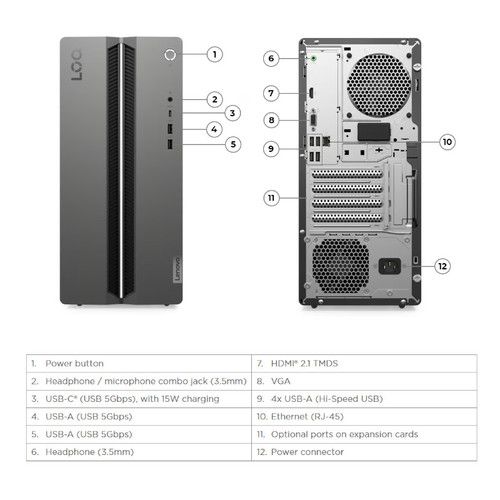 LOQ

Lenovo

1
2
3
4
5
6
7
8
9
10
11
12

| 1. Power button | 7. HDMI® 2.1 TMDS |
|---|---|
| 2. Headphone / microphone combo jack (3.5mm) | 8. VGA |
| 3. USB-C® (USB 5Gbps), with 15W charging | 9. 4x USB-A (Hi-Speed USB) |
| 4. USB-A (USB 5Gbps) | 10. Ethernet (RJ-45) |
| 5. USB-A (USB 5Gbps) | 11. Optional ports on expansion cards |
| 6. Headphone (3.5mm) | 12. Power connector |