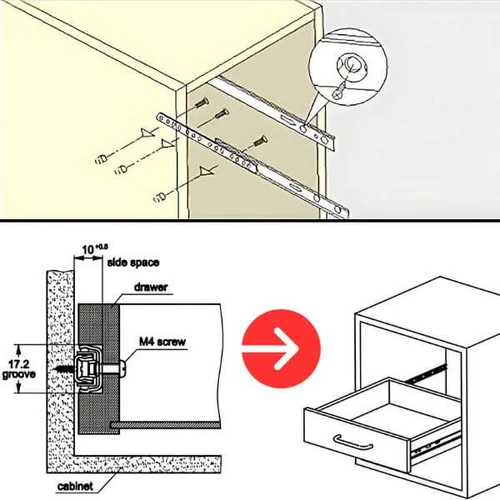 $10^{+0.5}$
side space
drawer
M4 screw
17.2
groove
cabinet