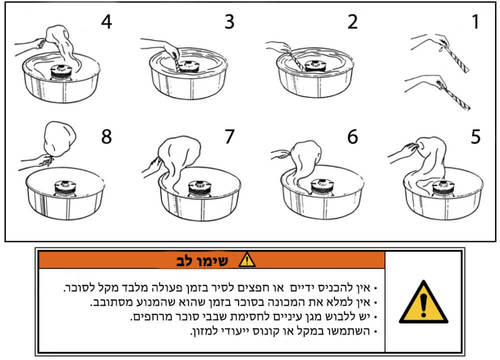 1
2
3
4
5
6
7
8

שימו לב

• אין להכניס ידיים או חפצים לסיר בזמן פעולה מלבד מקל לסוכר.
• אין למלא את המכונה בסוכר בזמן שהוא שהמנוע מסתובב.
• יש ללבוש מגן עיניים לחסימת שבבי סוכר מרחפים.
• השתמשו במקל או קונוס ייעודי למזון.