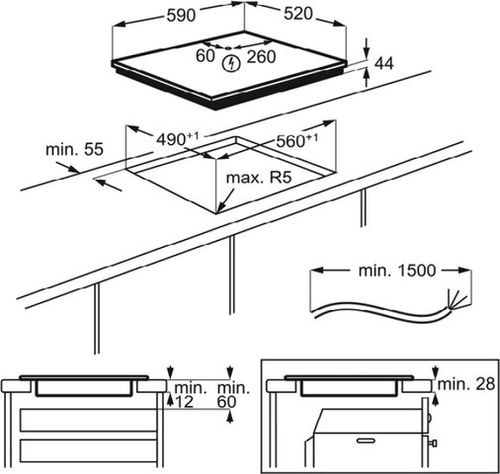 590
520
60
260
44
$490^{+1}$
$560^{+1}$
min. 55
max. R5
min. 1500
min. 12
min. 60
min. 28