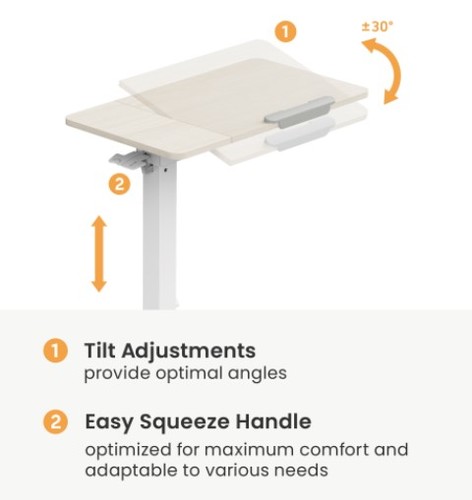 1

±30°

2

1 Tilt Adjustments
provide optimal angles

2 Easy Squeeze Handle
optimized for maximum comfort and adaptable to various needs