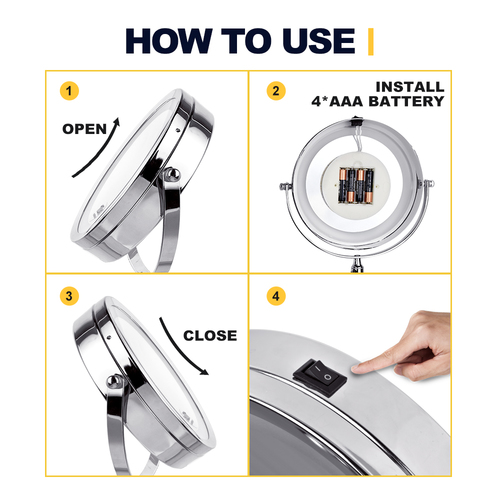 HOW TO USE

1

OPEN

2

INSTALL 4*AAA BATTERY

3

CLOSE

4