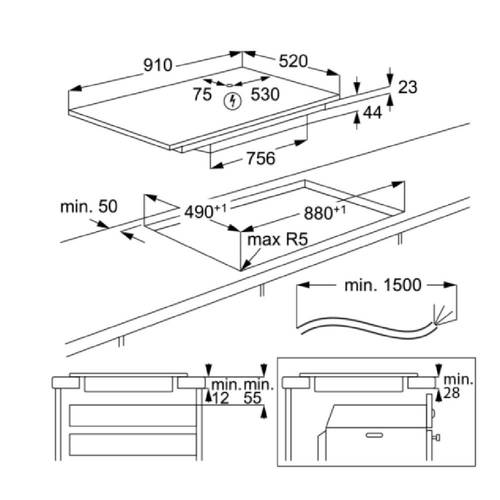 910
520
75
530
23
44
756
min. 50
$490^{+1}$
$880^{+1}$
max R5
min. 1500
min.
12
min.
55
min.
28