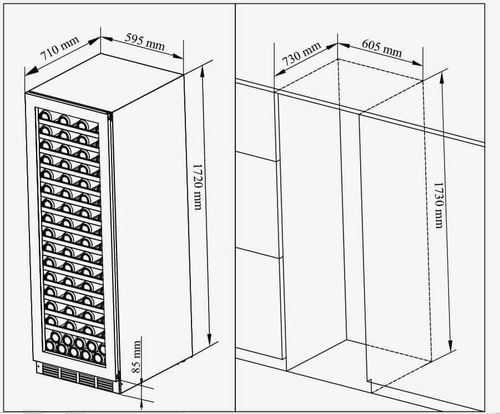 710 mm
595 mm
1720 mm
85 mm
730 mm
605 mm
1730 mm