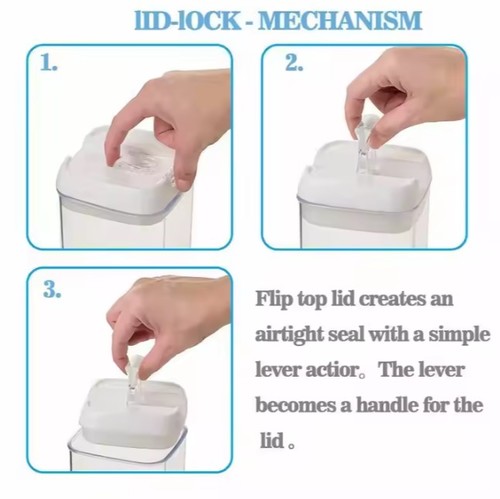 lID-lOCK - MECHANISM

1.

2.

3.

Flip top lid creates an airtight seal with a simple lever actior。The lever becomes a handle for the lid 。