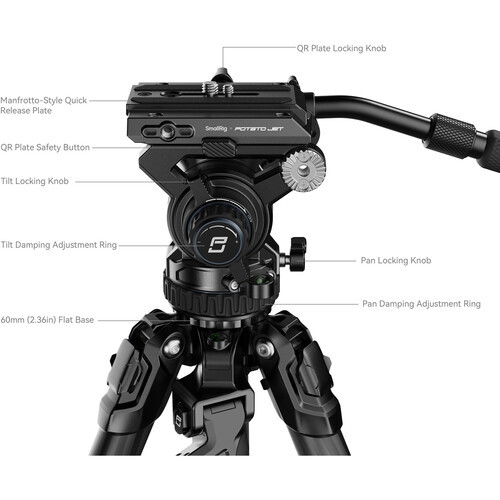 QR Plate Locking Knob

Manfrotto-Style Quick Release Plate

SmallRig · POTATO JET

QR Plate Safety Button

Tilt Locking Knob

Tilt Damping Adjustment Ring

Pan Locking Knob

Pan Damping Adjustment Ring

60mm (2.36in) Flat Base