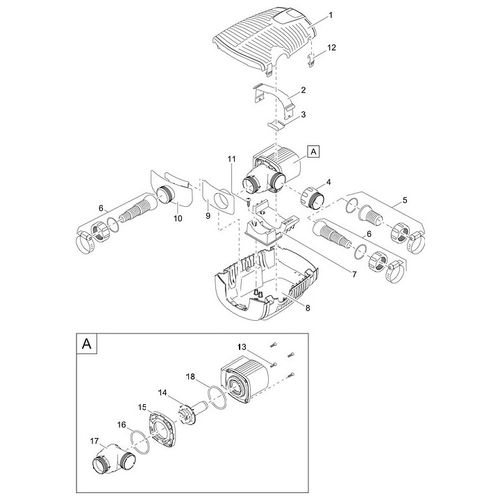 1
12
2
3
A
11
4
5
6
10
9
6
7
8

A
13
18
14
15
16
17