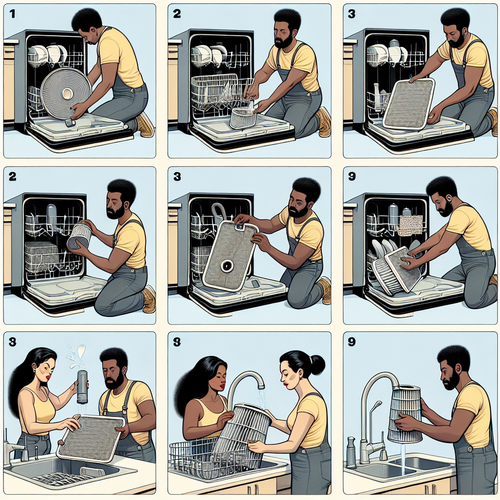 1
2
3
2
3
9
3
8
9