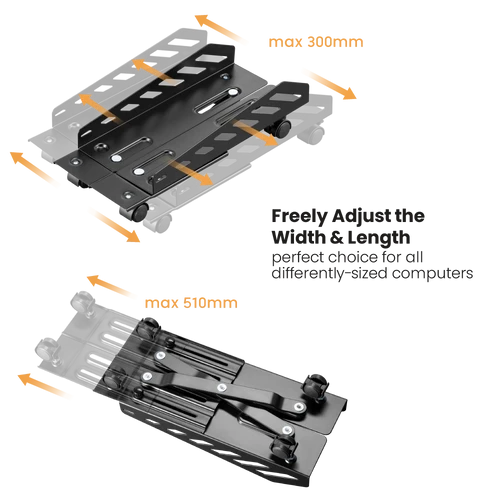 max 300mm

Freely Adjust the Width & Length
perfect choice for all differently-sized computers

max 510mm