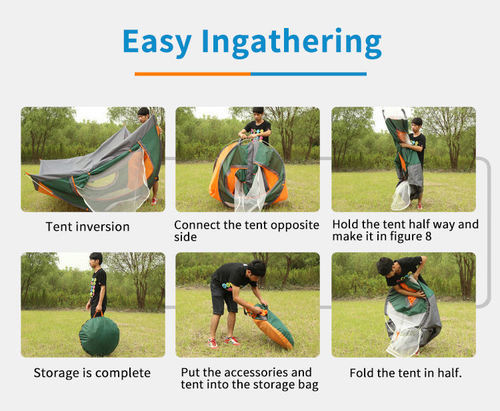 Easy Ingathering

Tent inversion

Connect the tent opposite side

Hold the tent half way and make it in figure 8

Storage is complete

Put the accessories and tent into the storage bag

Fold the tent in half.