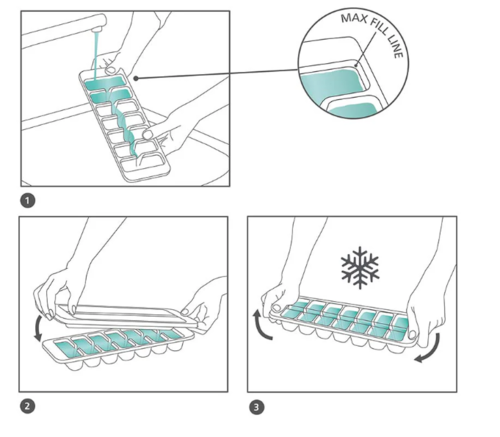 MAX FILL LINE

1

2

3