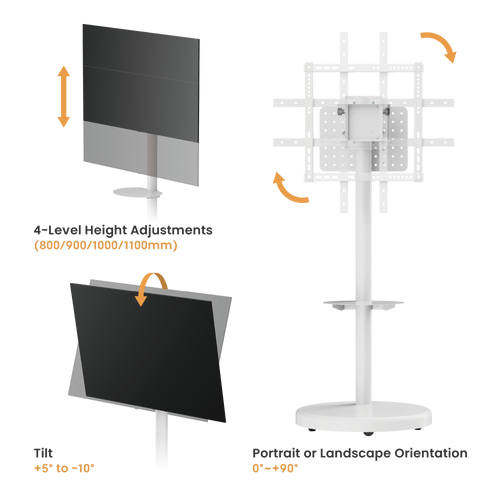 4-Level Height Adjustments
(800/900/1000/1100mm)

Tilt
+5° to -10°

Portrait or Landscape Orientation
0°~+90°