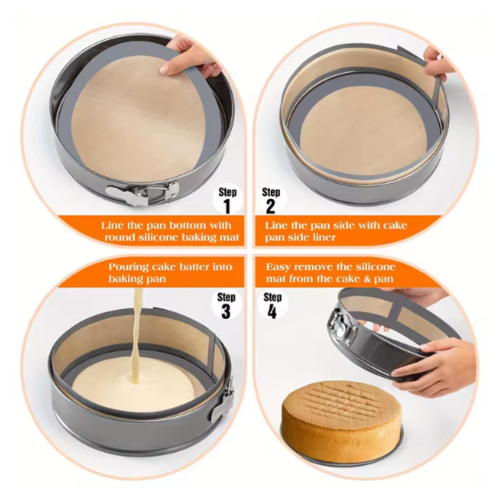 Step 1

Line the pan bottom with round silicone baking mat

Step 2

Line the pan side with cake pan side liner

Pouring cake batter into baking pan

Step 3

Easy remove the silicone mat from the cake & pan

Step 4