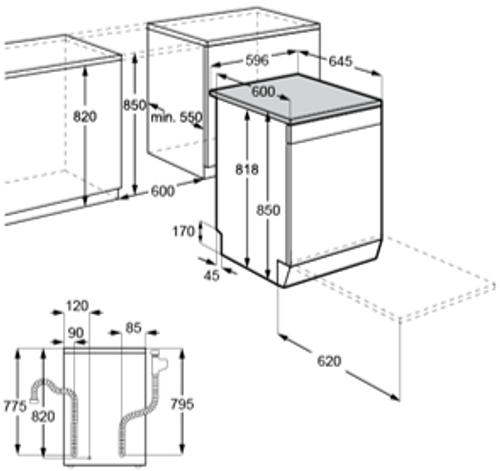 596
645
600
820
850
min. 550
818
850
600
170
45
620
120
90
85
775
820
795