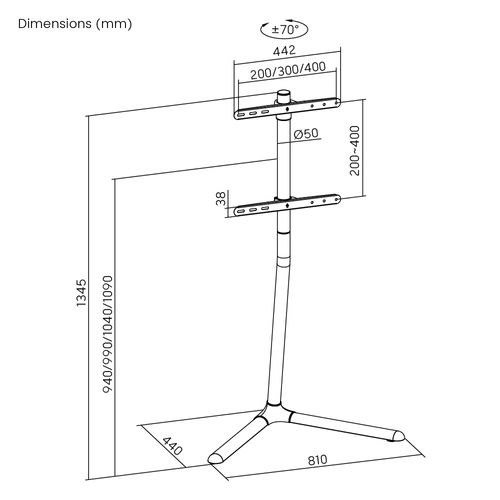 Dimensions (mm)

±70°

442

200/300/400

Ø50

200~400

38

1345

940/990/1040/1090

440

810