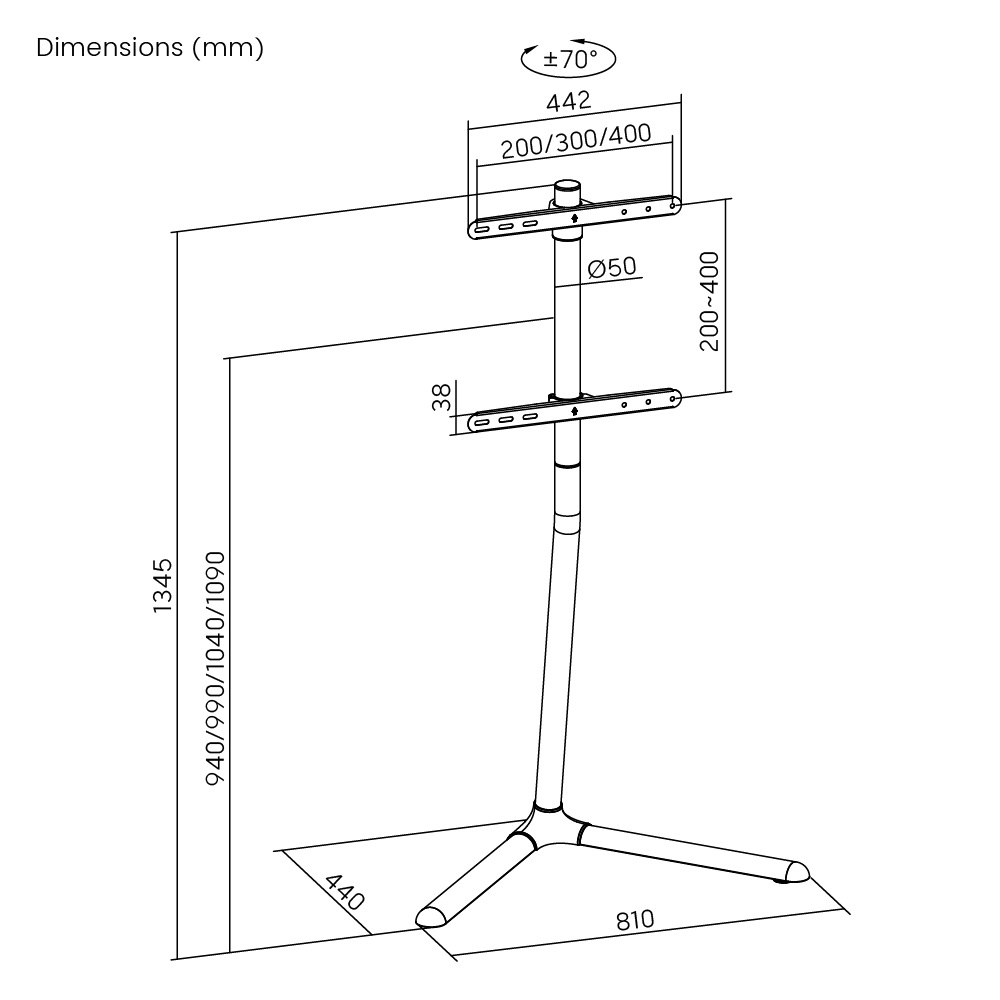 Dimensions (mm)

±70°

442

200/300/400

Ø50

200~400

38

1345

940/990/1040/1090

440

810