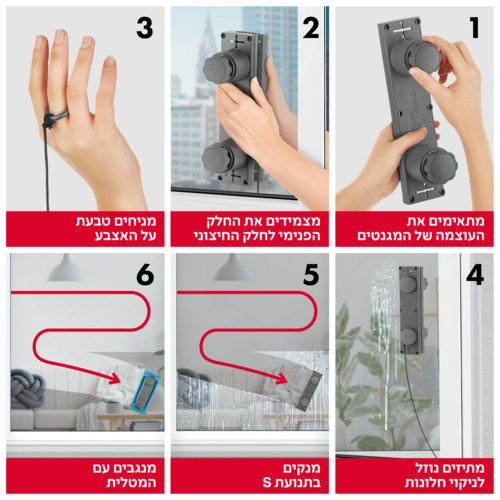 1

מתאימים את העוצמה של המגנטים

2

מצמידים את החלק הפנימי לחלק החיצוני

3

מניחים טבעת על האצבע

4

מתיזים נוזל לניקוי חלונות

5

מנקים בתנועת S

6

מנגבים עם המטלית